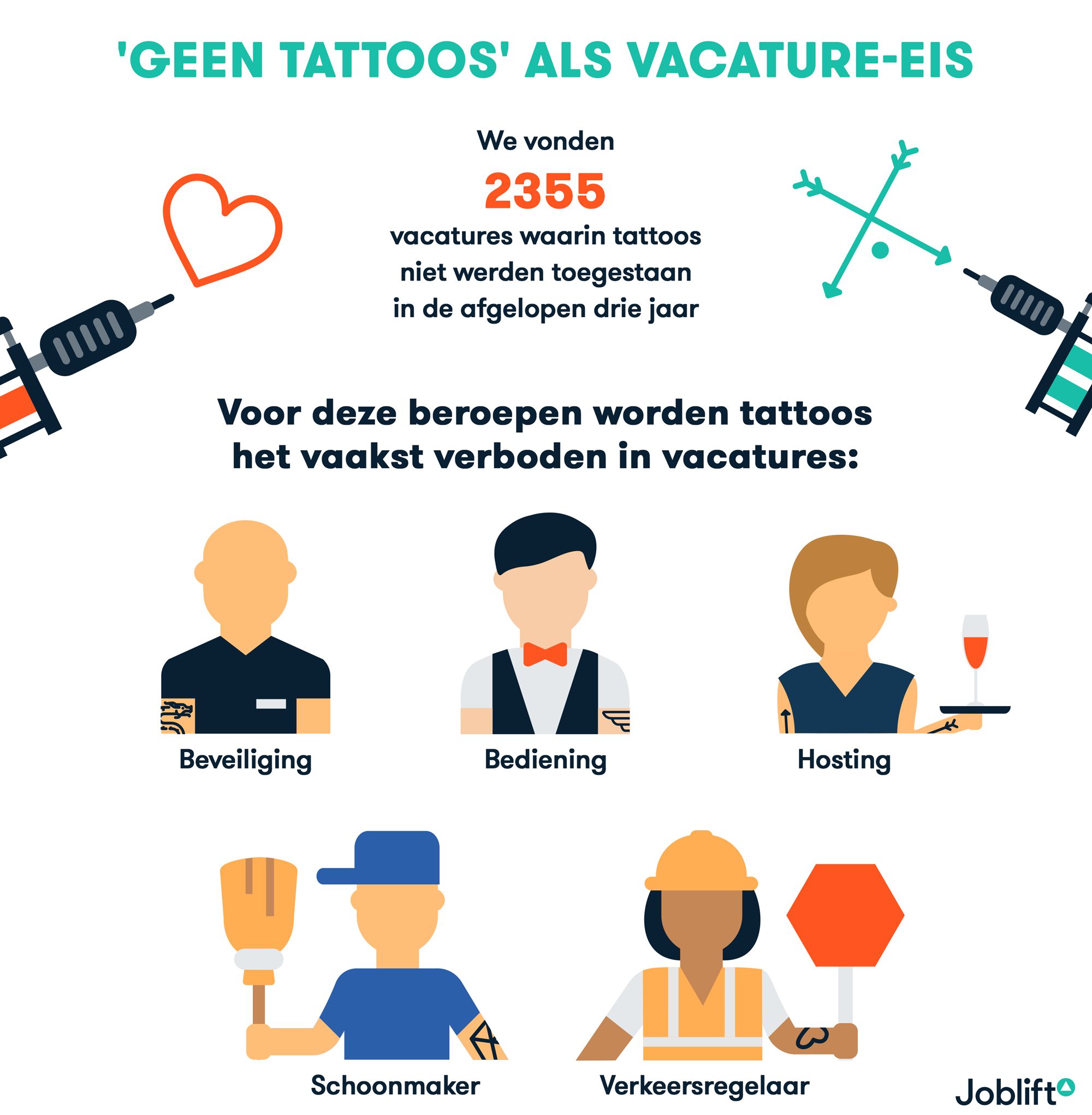 'GEEN TATTOOS' ALS VACATURE-EIS

We vonden
2355
vacatures waarin tattoos niet werden toegestaan in de afgelopen drie jaar

Voor deze beroepen worden tattoos het vaakst verboden in vacatures:

Beveiliging

Bediening

Hosting

Schoonmaker

Verkeersregelaar

Joblift